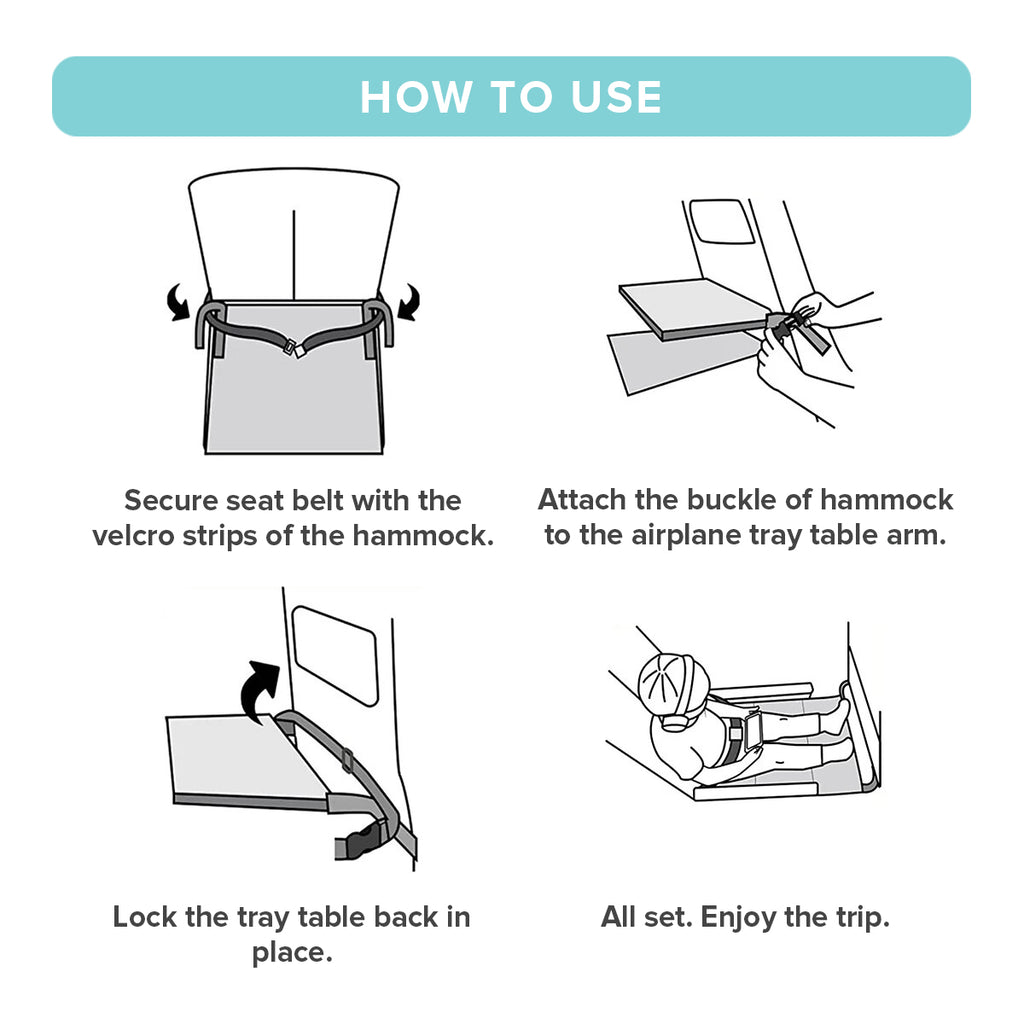 HOW TO USE

Secure seat belt with the velcro strips of the hammock.

Attach the buckle of hammock to the airplane tray table arm.

Lock the tray table back in place.

All set. Enjoy the trip.